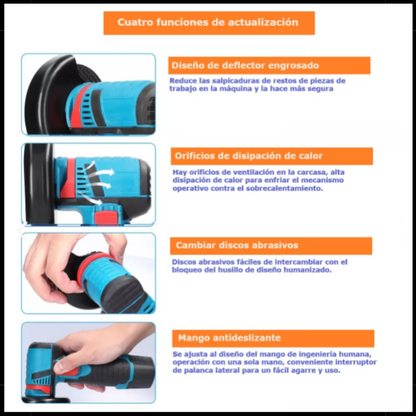 Cuatro funciones de actualización

Diseño de deflector engrosado

Reduce las salpicaduras de restos de piezas de trabajo en la máquina y la hace más segura

Orificios de disipación de calor

Hay orificios de ventilación en la carcasa, alta disipación de calor para enfriar el mecanismo operativo contra el sobrecalentamiento.

Cambiar discos abrasivos

Discos abrasivos fáciles de intercambiar con el bloqueo del husillo de diseño humanizado.

Mango antideslizante

Se ajusta al diseño del mango de ingeniería humana, operación con una sola mano, conveniente interruptor de palanca lateral para un fácil agarre y uso.